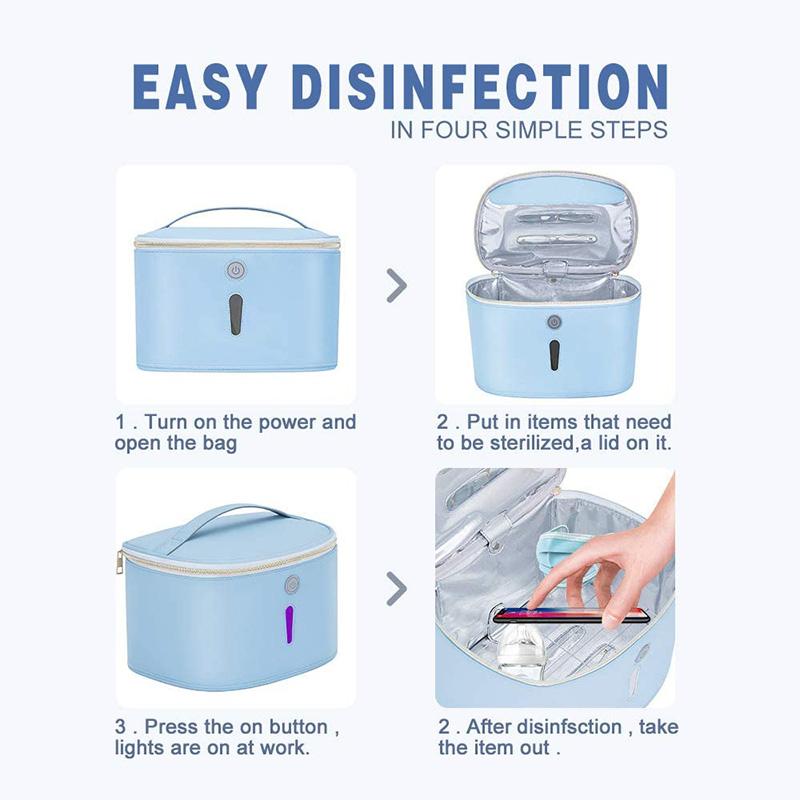 EASY DISINFECTION
IN FOUR SIMPLE STEPS

1 . Turn on the power and open the bag

2 . Put in items that need to be sterilized,a lid on it.

3 . Press the on button , lights are on at work.

2 . After disinfsction , take the item out .