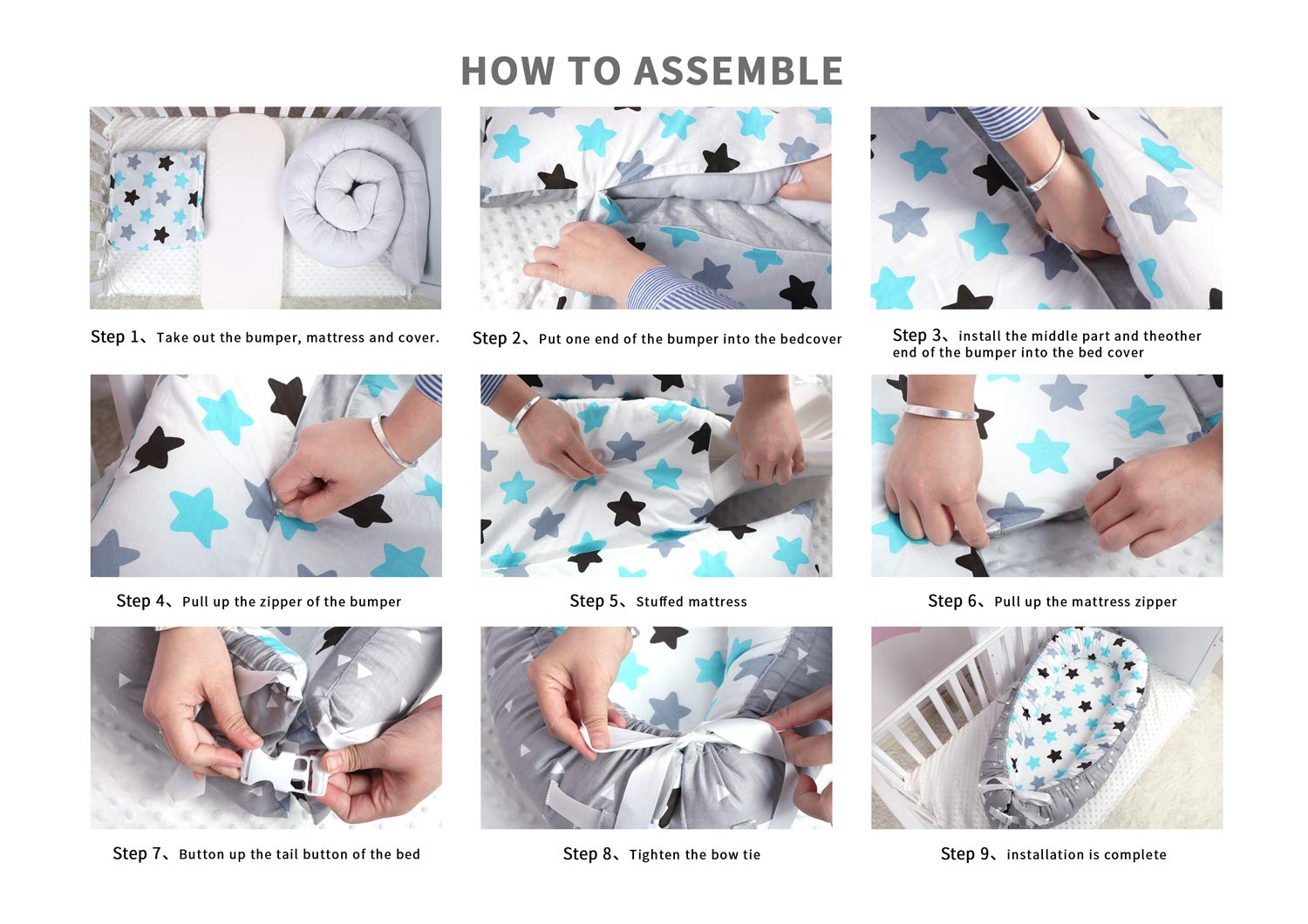 HOW TO ASSEMBLE

Step 1、Take out the bumper, mattress and cover.

Step 2、Put one end of the bumper into the bedcover

Step 3、install the middle part and theother end of the bumper into the bed cover

Step 4、Pull up the zipper of the bumper

Step 5、Stuffed mattress

Step 6、Pull up the mattress zipper

Step 7、Button up the tail button of the bed

Step 8、Tighten the bow tie

Step 9、installation is complete